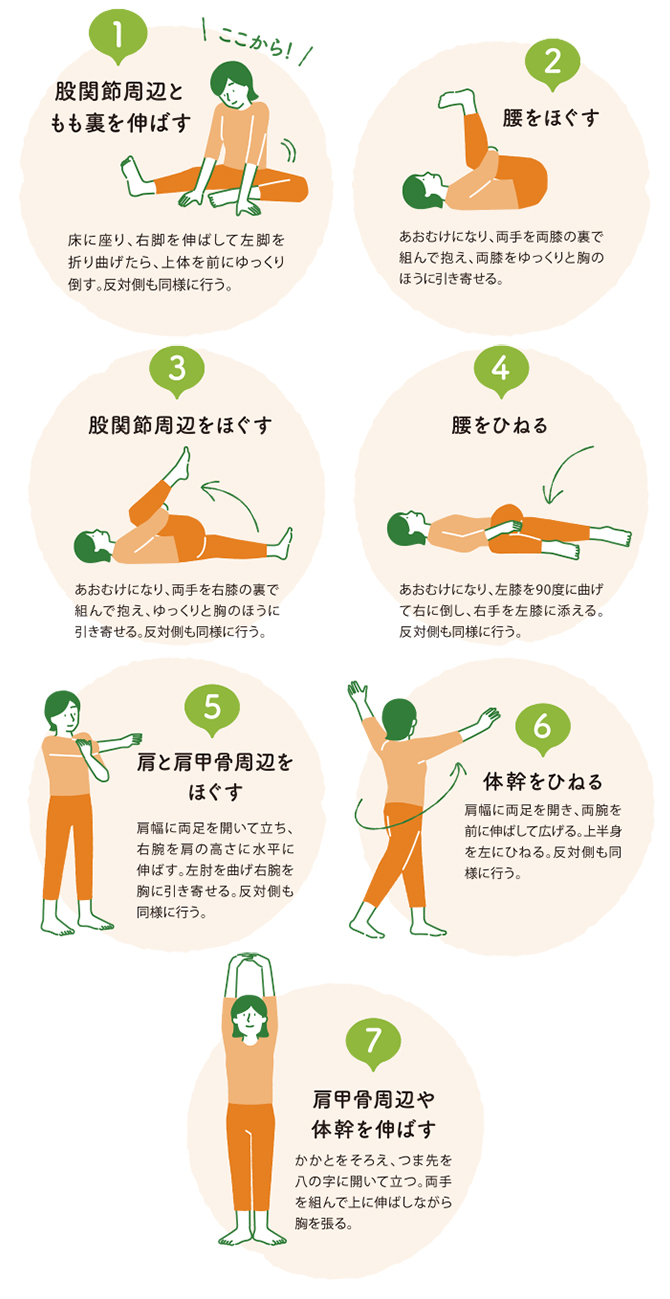 1

ここから!

股関節周辺ともも裏を伸ばす

床に座り、右脚を伸ばして左脚を折り曲げたら、上体を前にゆっくり倒す。反対側も同様に行う。

2

腰をほぐす

あおむけになり、両手を両膝の裏で組んで抱え、両膝をゆっくりと胸のほうに引き寄せる。

3

股関節周辺をほぐす

あおむけになり、両手を右膝の裏で組んで抱え、ゆっくりと胸のほうに引き寄せる。反対側も同様に行う。

4

腰をひねる

あおむけになり、左膝を90度に曲げて右に倒し、右手を左膝に添える。反対側も同様に行う。

5

肩と肩甲骨周辺をほぐす

肩幅に両足を開いて立ち、右腕を肩の高さに水平に伸ばす。左肘を曲げ右腕を胸に引き寄せる。反対側も同様に行う。

6

体幹をひねる

肩幅に両足を開き、両腕を前に伸ばして広げる。上半身を左にひねる。反対側も同様に行う。

7

肩甲骨周辺や体幹を伸ばす

かかとをそろえ、つま先を八の字に開いて立つ。両手を組んで上に伸ばしながら胸を張る。